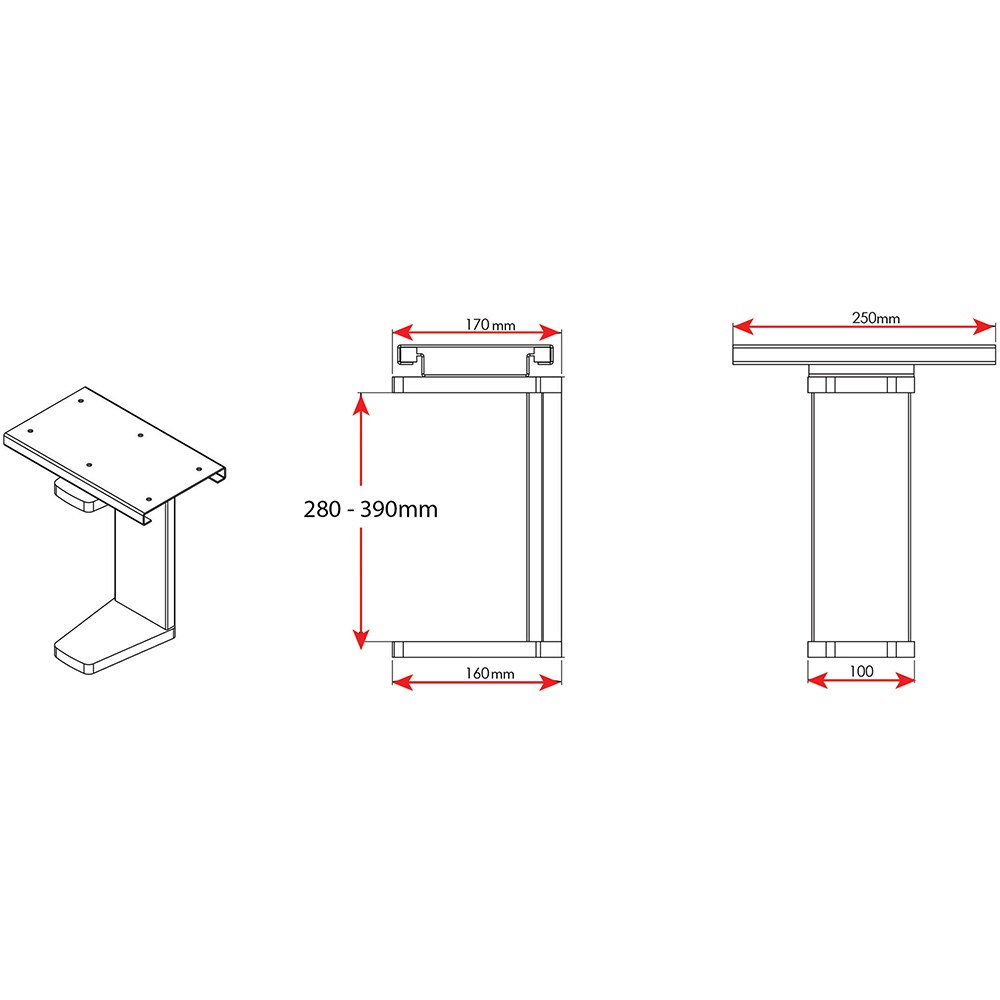 170 mm

280 - 390mm

160 mm

250mm

100